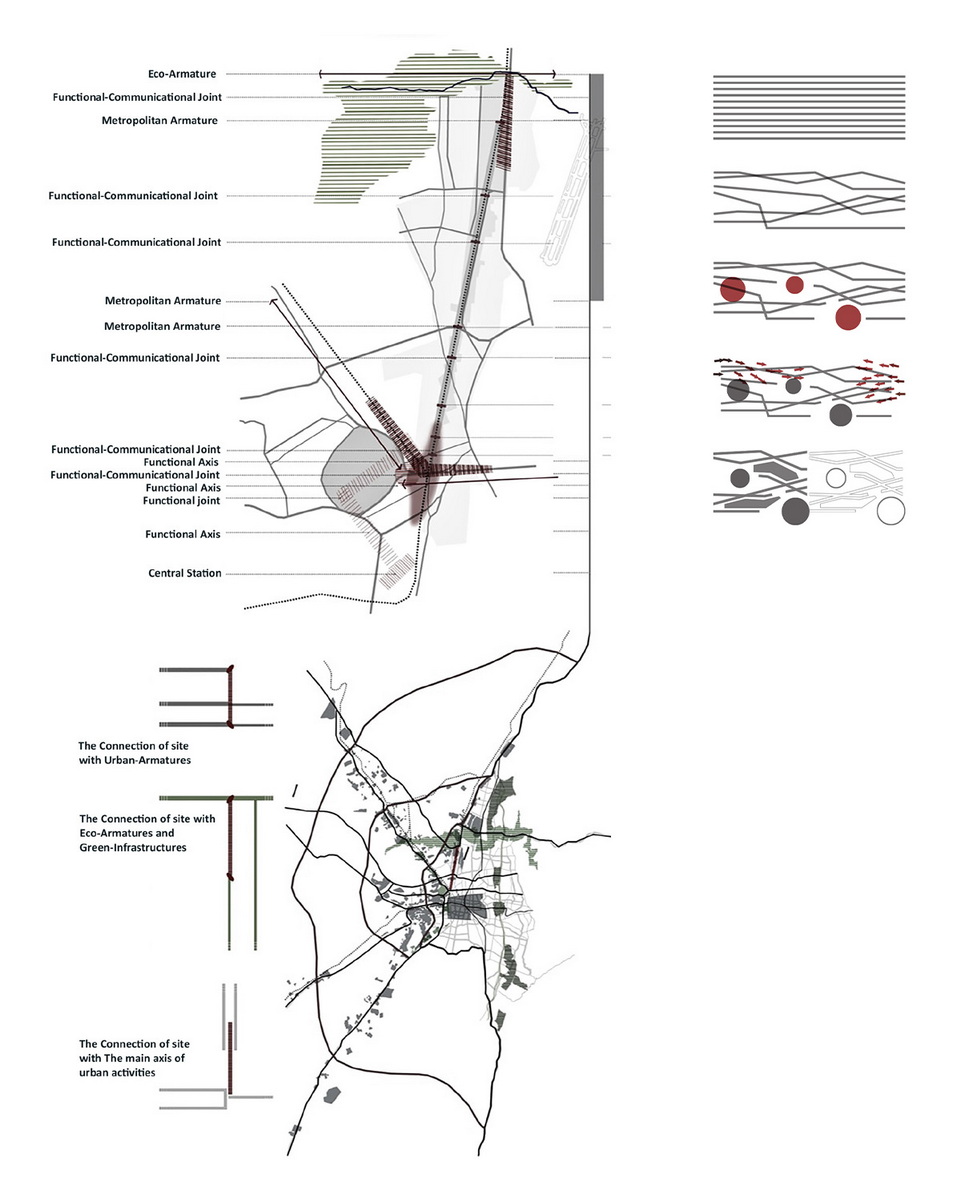 Eco-Armature
Functional-Communicational Joint
Metropolitan Armature
Functional-Communicational Joint
Functional-Communicational Joint
Metropolitan Armature
Metropolitan Armature
Functional-Communicational Joint
Functional-Communicational Joint
Functional Axis
Functional-Communicational Joint
Functional Axis
Functional joint
Functional Axis
Central Station

The Connection of site with Urban-Armatures

The Connection of site with Eco-Armatures and Green-Infrastructures

The Connection of site with The main axis of urban activities